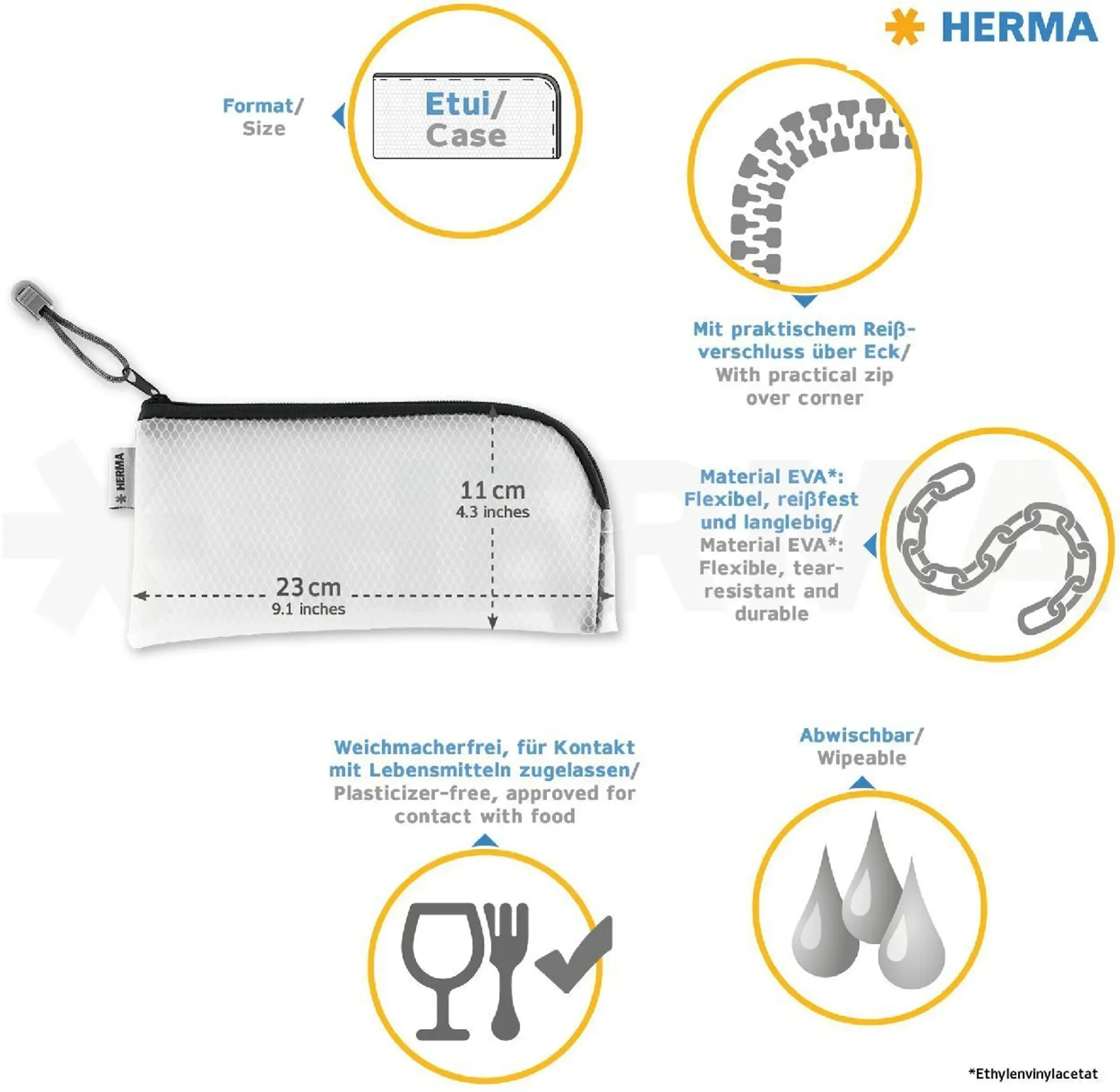 HERMA

Format/
Size

Etui/
Case

Mit praktischem Reißverschluss über Eck/
With practical zip over corner

HERMA

11 cm
4.3 inches

23 cm
9.1 inches

Material EVA*:
Flexibel, reißfest und langlebig/
Material EVA*:
Flexible, tear-resistant and durable

Weichmacherfrei, für Kontakt mit Lebensmitteln zugelassen/
Plasticizer-free, approved for contact with food

Abwischbar/
Wipeable

*Ethylenvinylacetat